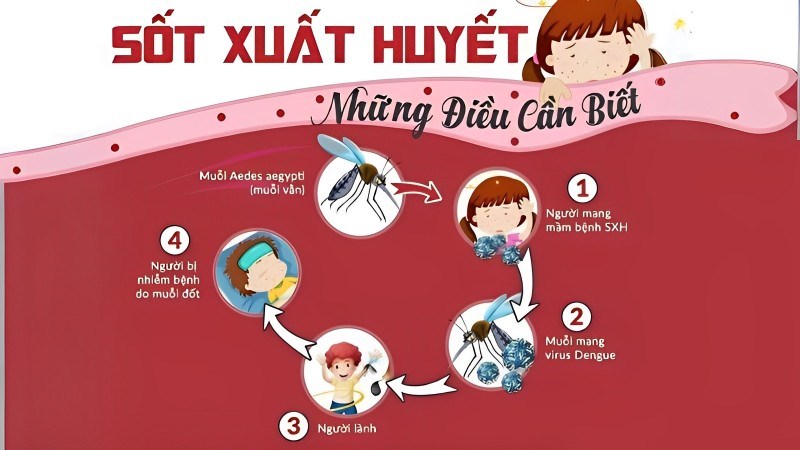 SỐT XUẤT HUYẾT

Những Điều Cần Biết

Muỗi Aedes aegypti (muỗi vằn)

1
Người mang mầm bệnh SXH

2
Muỗi mang virus Dengue

3
Người lành

4
Người bị nhiễm bệnh do muỗi đốt